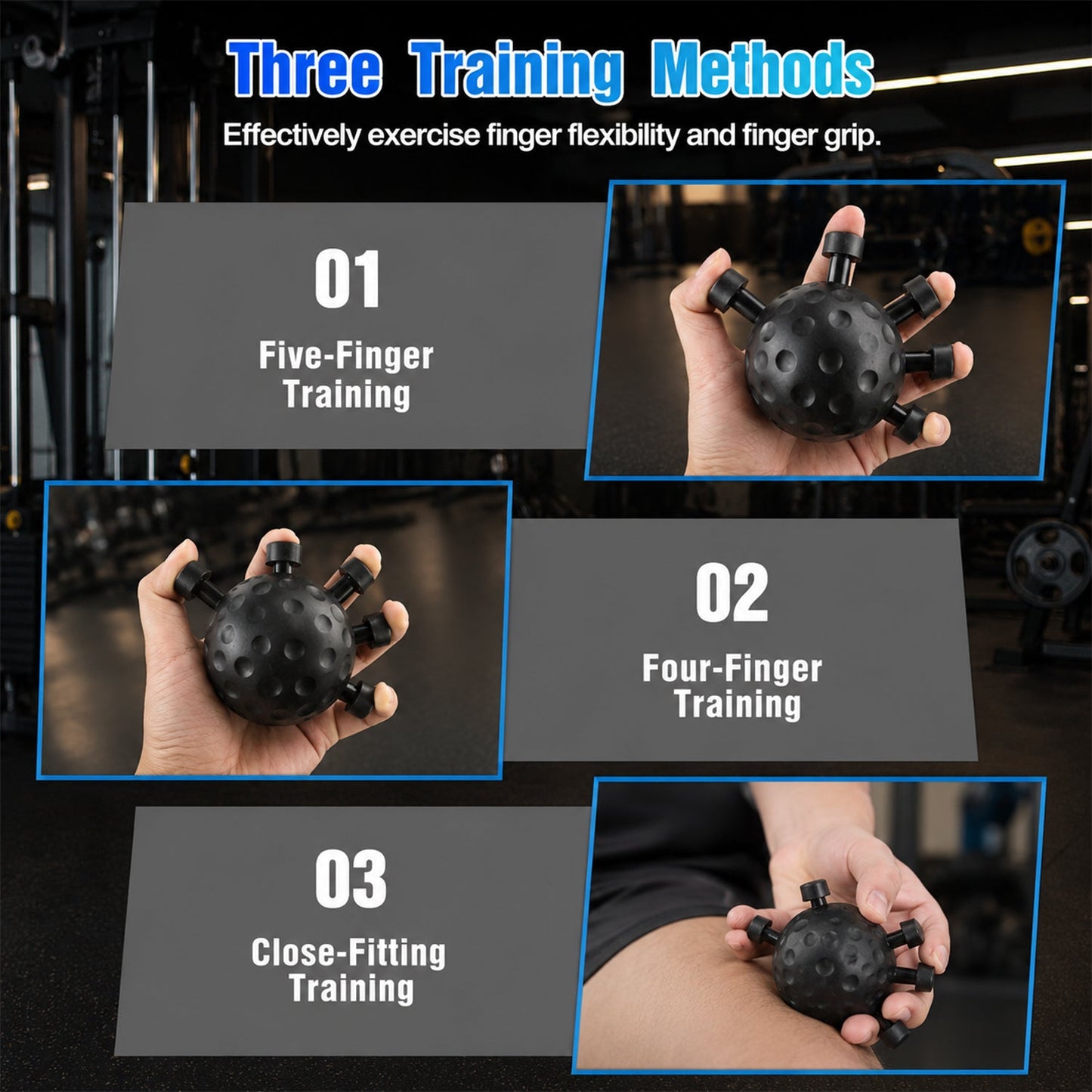 Three Training Methods

Effectively exercise finger flexibility and finger grip.

01

Five-Finger Training

02

Four-Finger Training

03

Close-Fitting Training