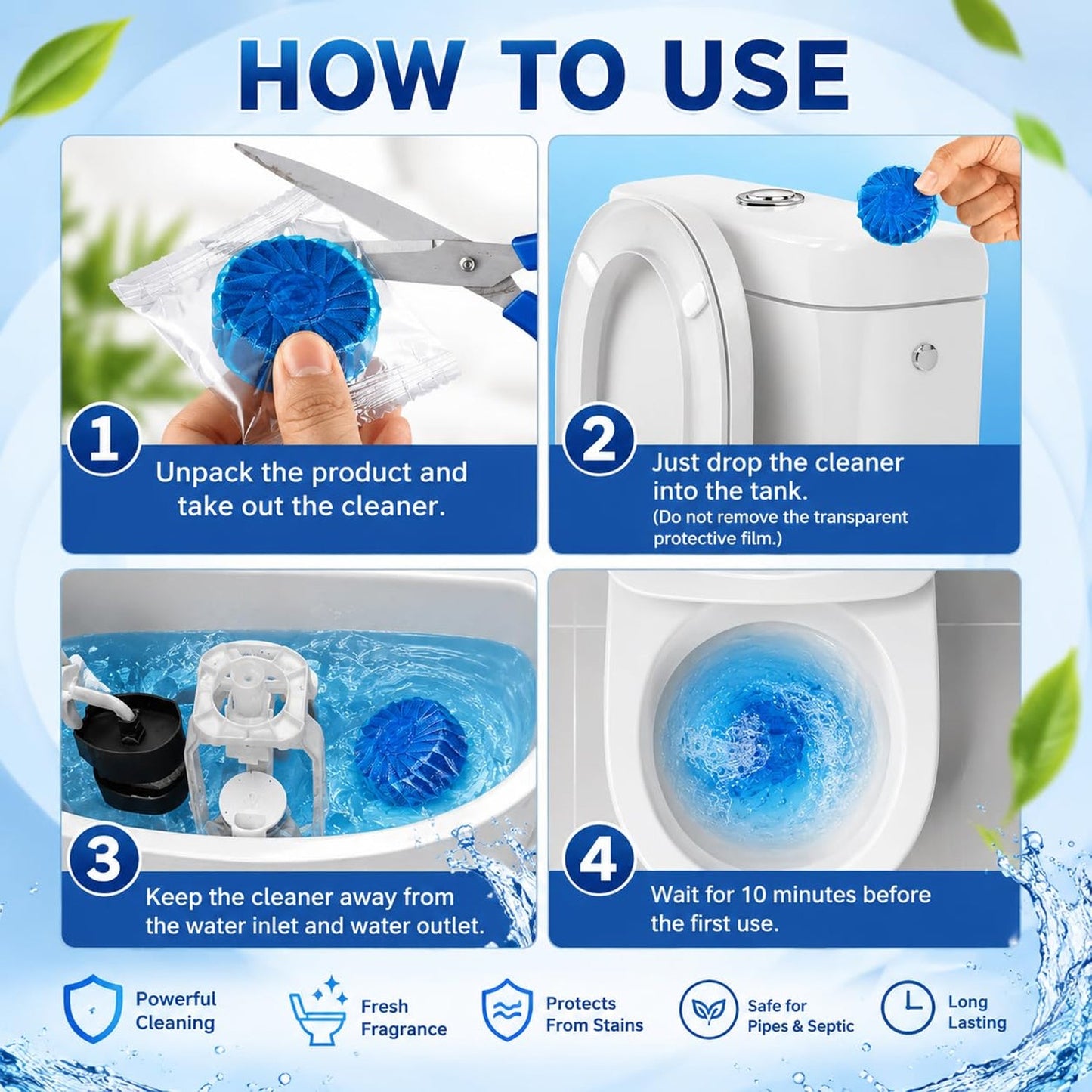 HOW TO USE

1
Unpack the product and take out the cleaner.

2
Just drop the cleaner into the tank.
(Do not remove the transparent protective film.)

3
Keep the cleaner away from the water inlet and water outlet.

4
Wait for 10 minutes before the first use.

Powerful Cleaning

Fresh Fragrance

Protects From Stains

Safe for Pipes & Septic

Long Lasting